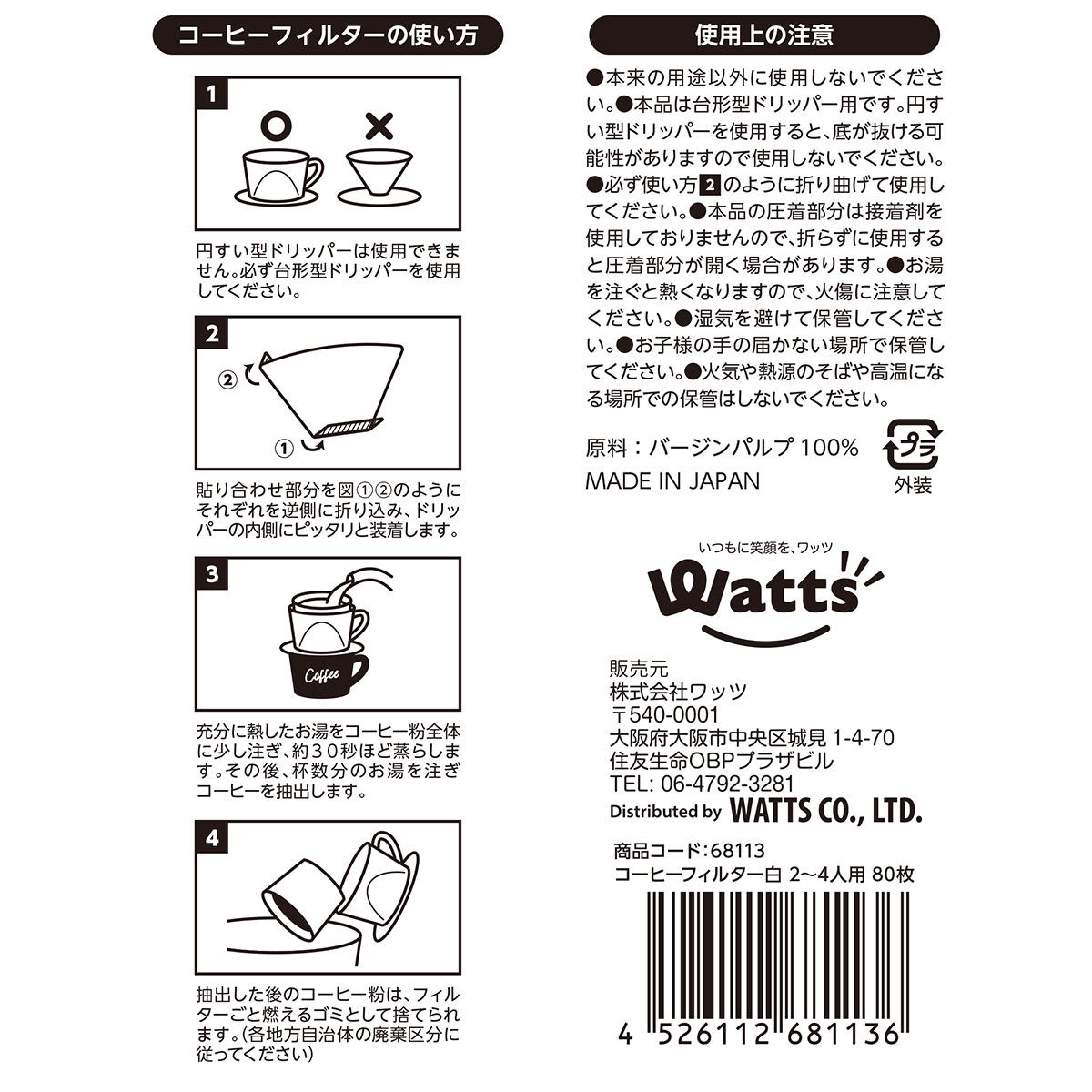 コーヒーフィルターの使い方

1
○ ×

円すい型ドリッパーは使用できません。必ず台形型ドリッパーを使用してください。

2
②
①

貼り合わせ部分を図①②のようにそれぞれを逆側に折り込み、ドリッパーの内側にピッタリと装着します。

3
Coffee

充分に熱したお湯をコーヒー粉全体に少し注ぎ、約30秒ほど蒸らします。その後、杯数分のお湯を注ぎコーヒーを抽出します。

4

抽出した後のコーヒー粉は、フィルターごと燃えるゴミとして捨てられます。(各地方自治体の廃棄区分に従ってください)

使用上の注意

●本来の用途以外に使用しないでください。●本品は台形型ドリッパー用です。円すい型ドリッパーを使用すると、底が抜ける可能性がありますので使用しないでください。●必ず使い方2のように折り曲げて使用してください。●本品の圧着部分は接着剤を使用しておりませんので、折らずに使用すると圧着部分が開く場合があります。●お湯を注ぐと熱くなりますので、火傷に注意してください。●湿気を避けて保管してください。●お子様の手の届かない場所で保管してください。●火気や熱源のそばや高温になる場所での保管はしないでください。

原料：バージンパルプ 100%
MADE IN JAPAN

プラ
外装

いつもに笑顔を、ワッツ
Watts

販売元
株式会社ワッツ
〒540-0001
大阪府大阪市中央区城見 1-4-70
住友生命OBPプラザビル
TEL: 06-4792-3281
Distributed by WATTS CO., LTD.

商品コード：68113
コーヒーフィルター白 2〜4人用 80枚

4 526112 681136