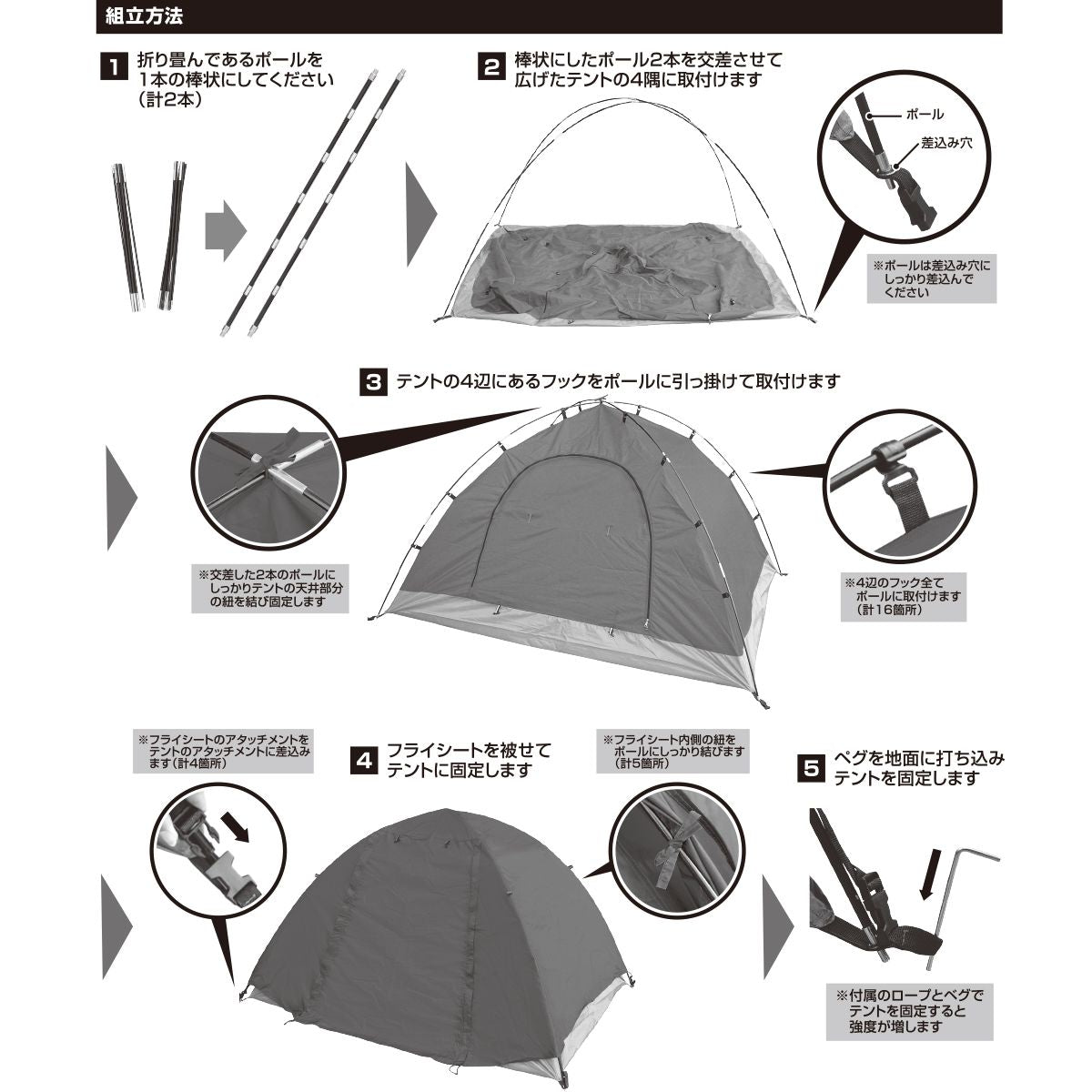 組立方法

1 折り畳んであるポールを1本の棒状にしてください（計2本）

2 棒状にしたポール2本を交差させて広げたテントの4隅に取付けます

ポール
差込み穴

※ポールは差込み穴にしっかり差込んでください

3 テントの4辺にあるフックをポールに引っ掛けて取付けます

※交差した2本のポールにしっかりテントの天井部分の紐を結び固定します

※4辺のフック全てポールに取付けます（計16箇所）

※フライシートのアタッチメントをテントのアタッチメントに差込みます（計4箇所）

4 フライシートを被せてテントに固定します

※フライシート内側の紐をポールにしっかり結びます（計5箇所）

5 ペグを地面に打ち込みテントを固定します

※付属のロープとペグでテントを固定すると強度が増します