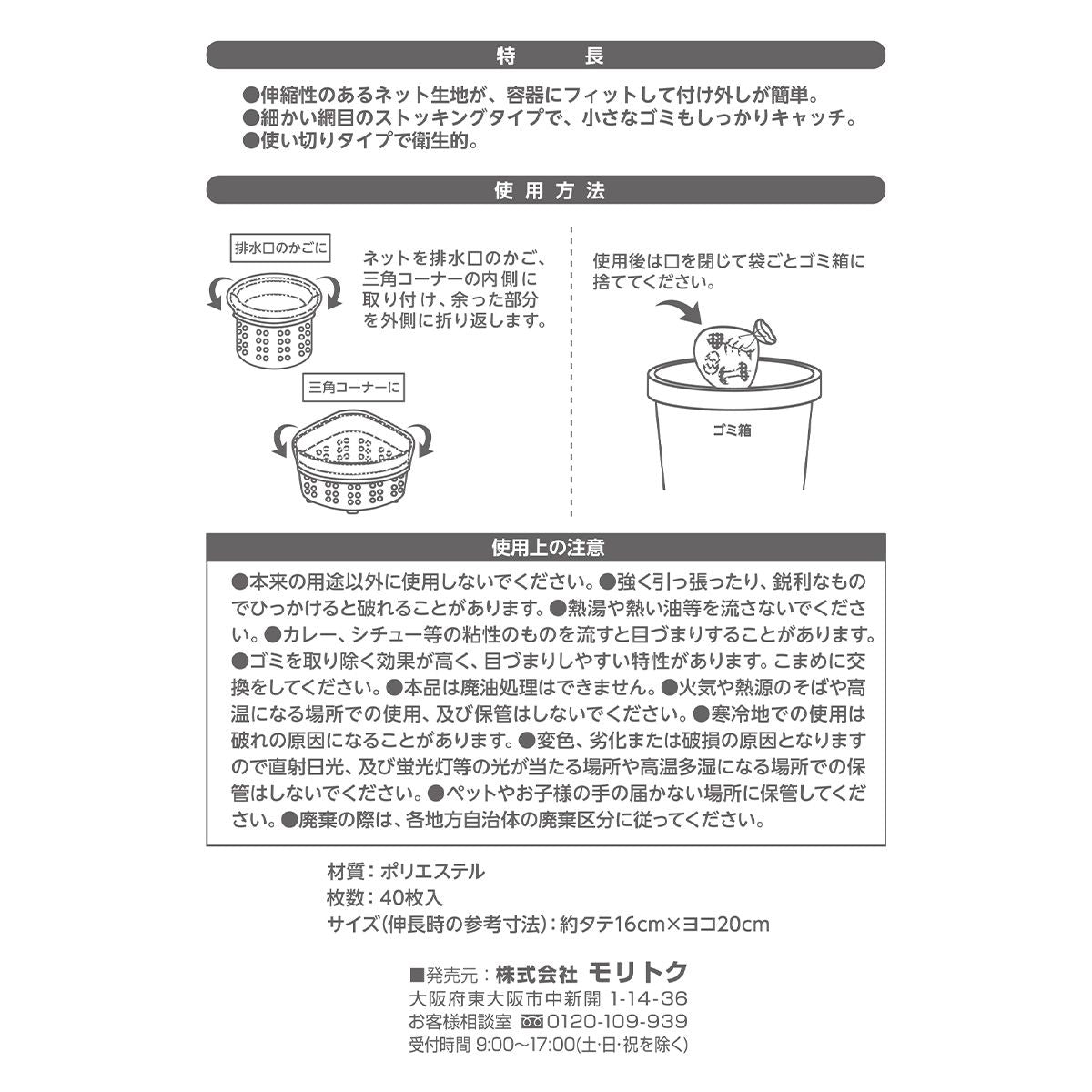 特　長

●伸縮性のあるネット生地が、容器にフィットして付け外しが簡単。
●細かい網目のストッキングタイプで、小さなゴミもしっかりキャッチ。
●使い切りタイプで衛生的。

使用方法

排水口のかごに

ネットを排水口のかご、三角コーナーの内側に取り付け、余った部分を外側に折り返します。

三角コーナーに

使用後は口を閉じて袋ごとゴミ箱に捨ててください。

ゴミ箱

使用上の注意

●本来の用途以外に使用しないでください。●強く引っ張ったり、鋭利なものでひっかけると破れることがあります。●熱湯や熱い油等を流さないでください。●カレー、シチュー等の粘性のものを流すと目づまりすることがあります。●ゴミを取り除く効果が高く、目づまりしやすい特性があります。こまめに交換をしてください。●本品は廃油処理はできません。●火気や熱源のそばや高温になる場所での使用、及び保管はしないでください。●寒冷地での使用は破れの原因になることがあります。●変色、劣化または破損の原因となりますので直射日光、及び蛍光灯等の光が当たる場所や高温多湿になる場所での保管はしないでください。●ペットやお子様の手の届かない場所に保管してください。●廃棄の際は、各地方自治体の廃棄区分に従ってください。

材質：ポリエステル
枚数：40枚入
サイズ(伸長時の参考寸法)：約タテ16cm×ヨコ20cm

■発売元：株式会社 モリトク
大阪府東大阪市中新開 1-14-36
お客様相談室 0120-109-939
受付時間 9:00～17:00(土･日･祝を除く)